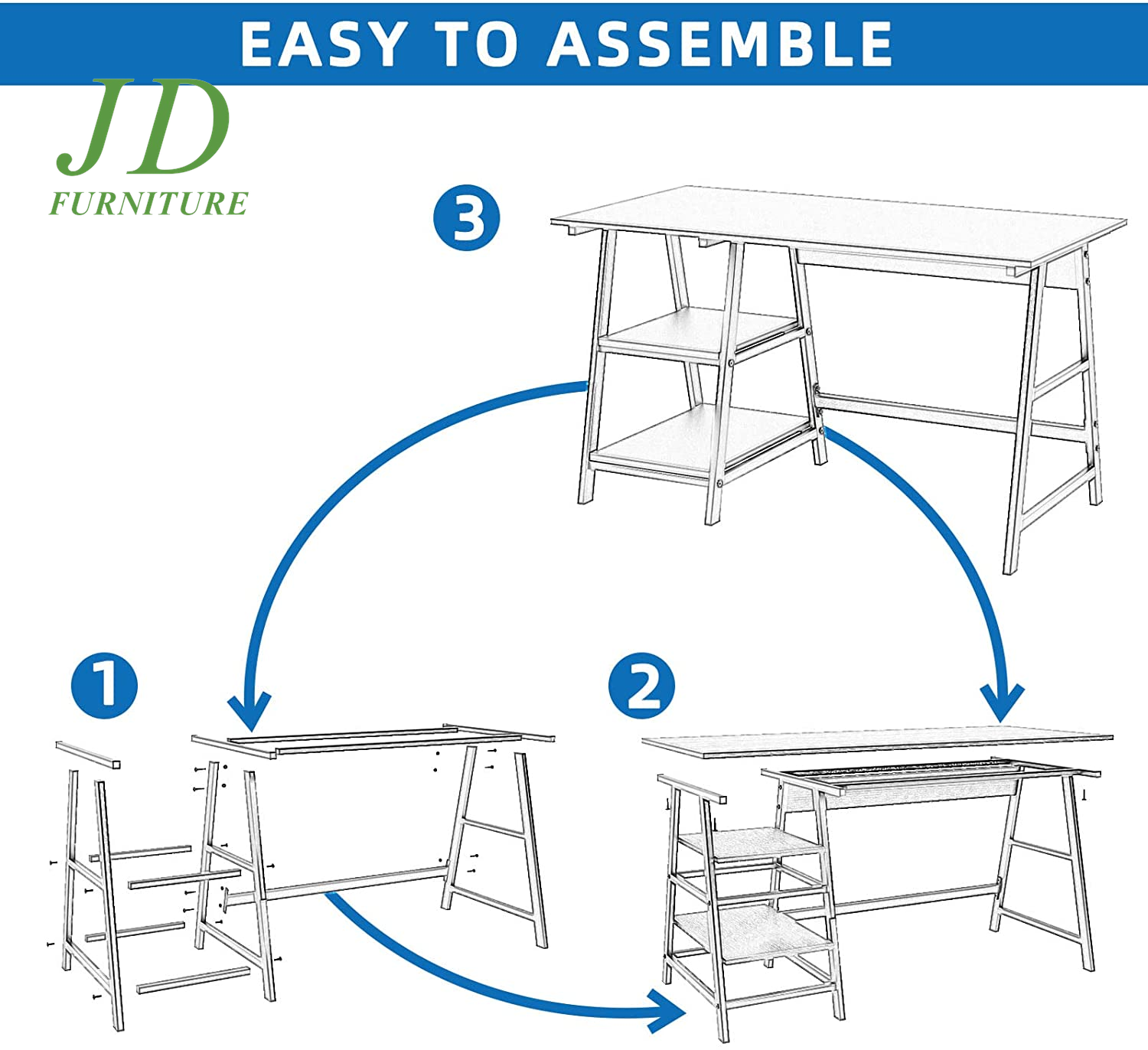 EASY TO ASSEMBLE

JD
FURNITURE

3

1

2